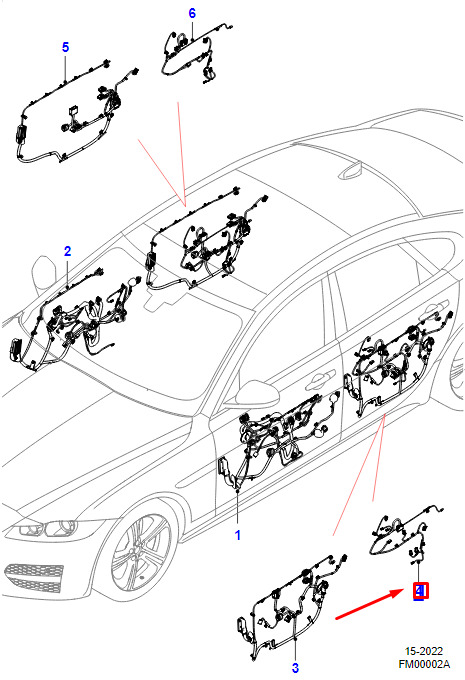 6
5
2
1
4
3
15-2022
FM00002A