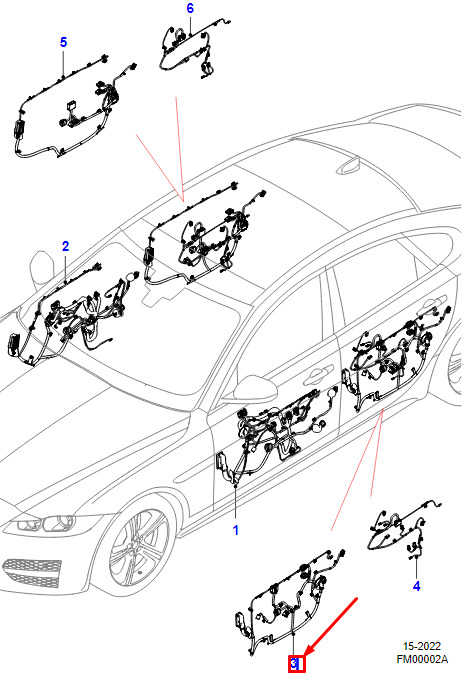 6
5
2
1
4
3
15-2022
FM00002A