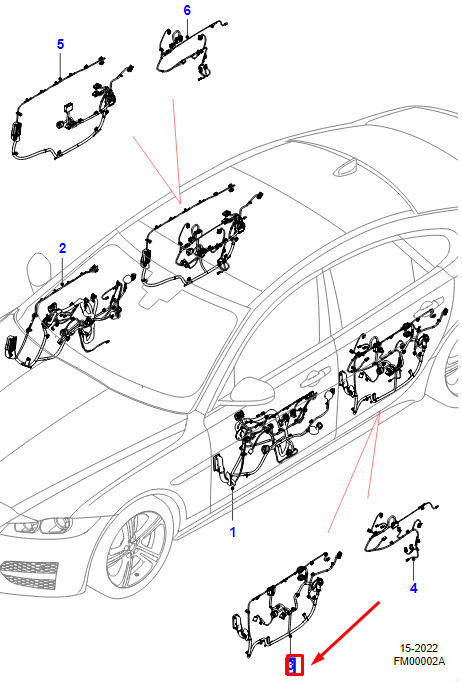 6
5
2
1
4
3
15-2022
FM00002A