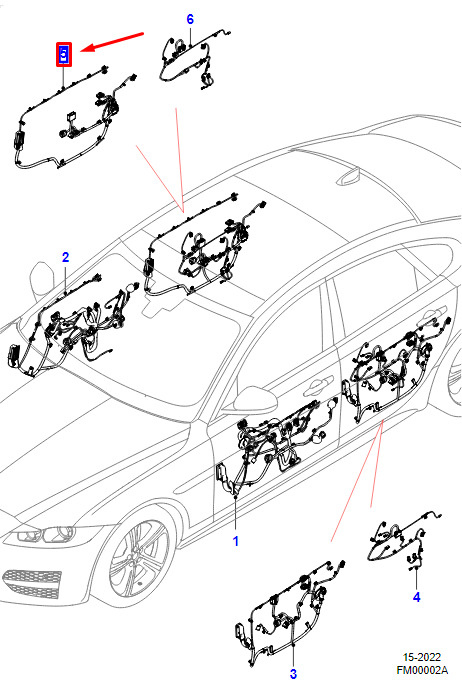 5
6
2
1
4
3
15-2022
FM00002A