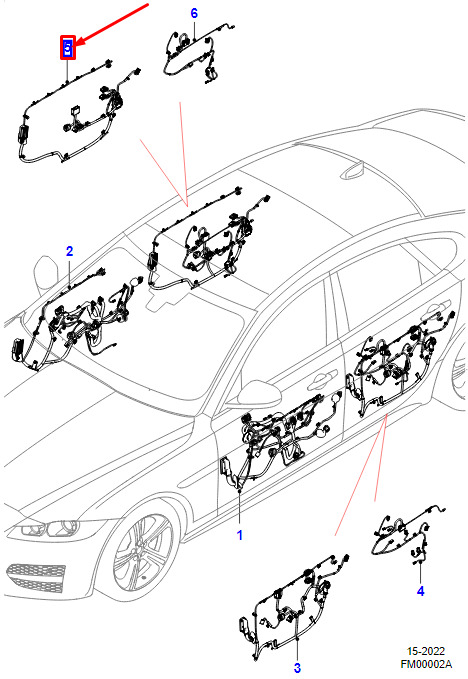 5
6
2
1
4
3
15-2022
FM00002A