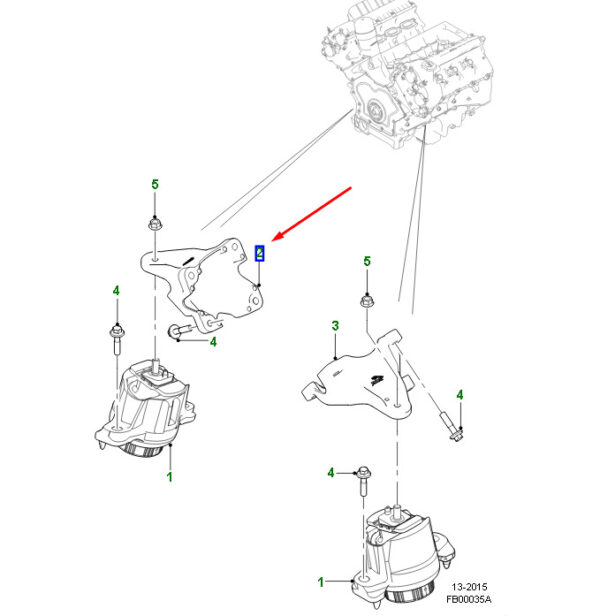 5
2
4
4
1
5
3
4
4
1
13-2015
FB00035A