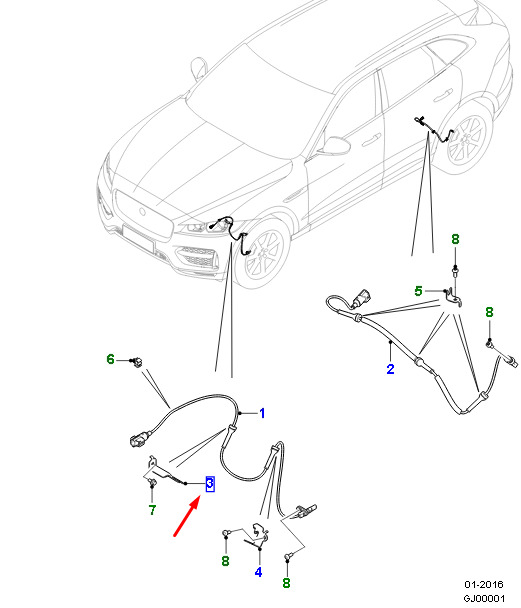 8
5
8
2
6
1
3
7
8
4
8
01-2016
GJ00001