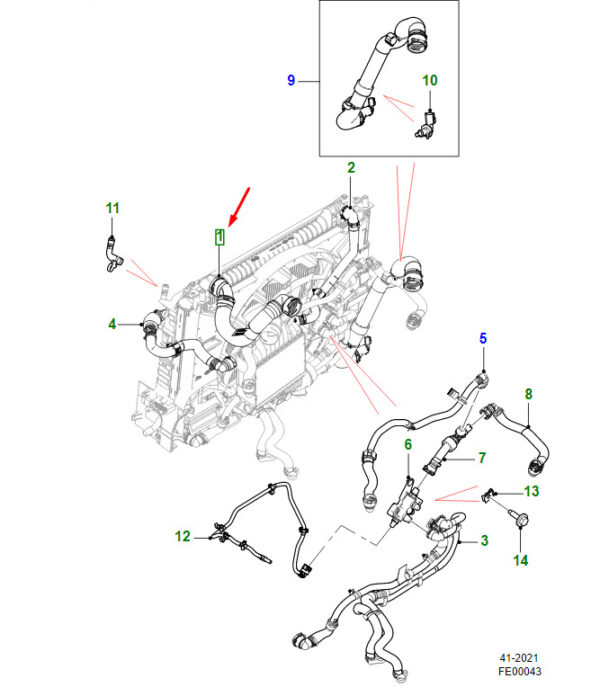 9
10
2
11
1
4
5
8
6
7
13
12
3
14
41-2021
FE00043