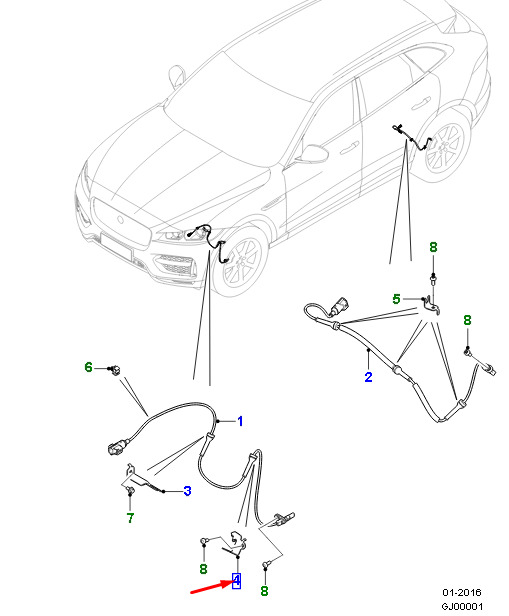 8
5
8
2
6
1
3
7
8
4
8
01-2016
GJ00001