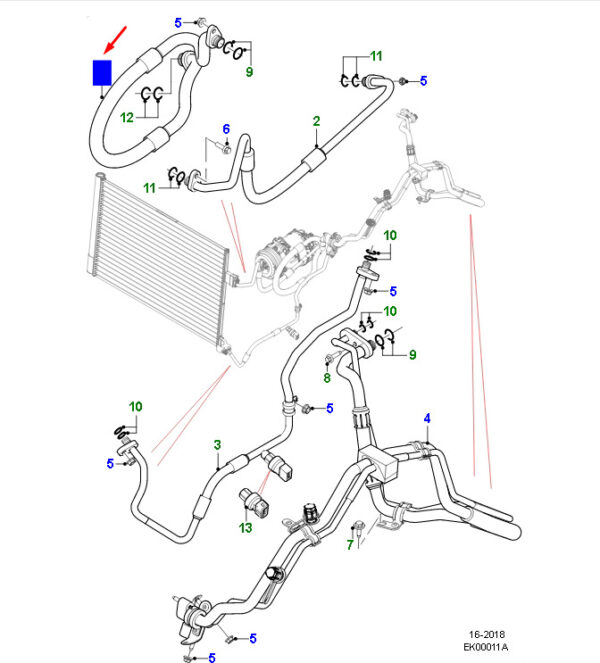 5
9
11
5
12
6
2
11
10
5
10
9
8
5
10
4
5
3
13
7
5
5
16-2018
EK00011A