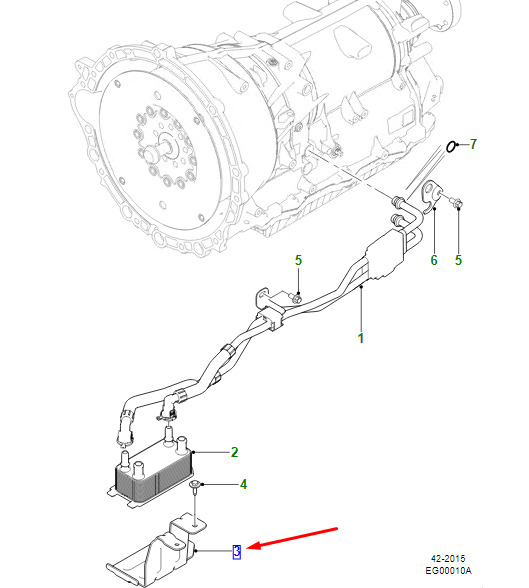 7
5
6
5
1
2
4
3
42-2015
EG00010A