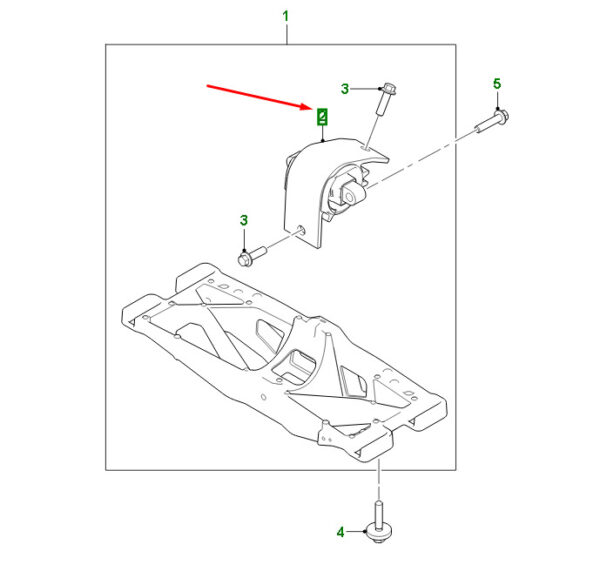 1
3
5
2
3
4