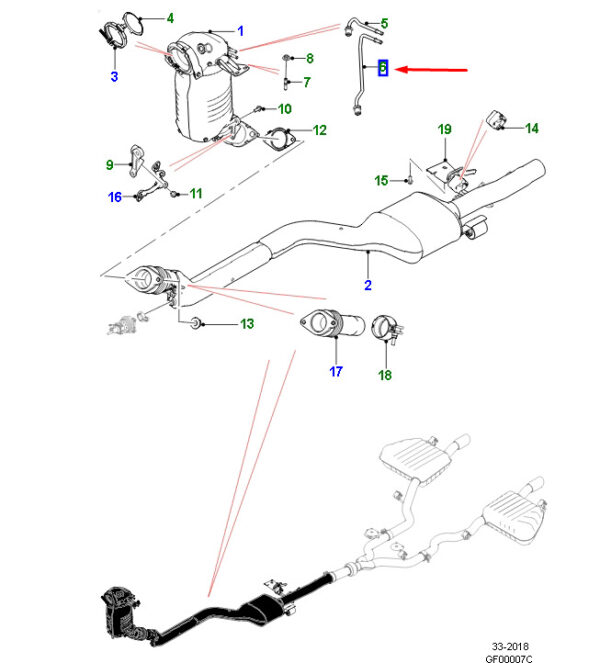 4
1
5
3
8
6
7
10
12
19
14
9
15
16
11
2
13
17
18
33-2018
GF00007C