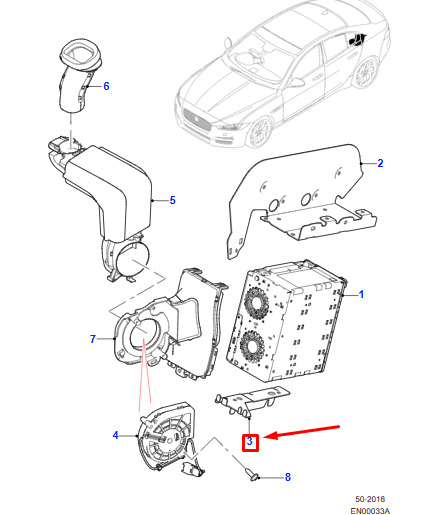 6

2

5

1

7

4

3

8

50-2018
EN00033A