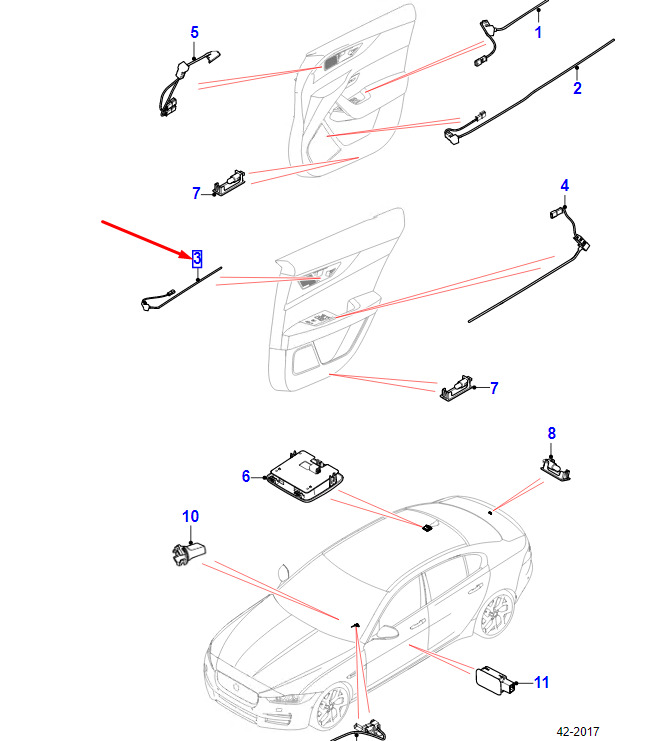 5
1
2
7
4
3
7
8
6
10
11
42-2017