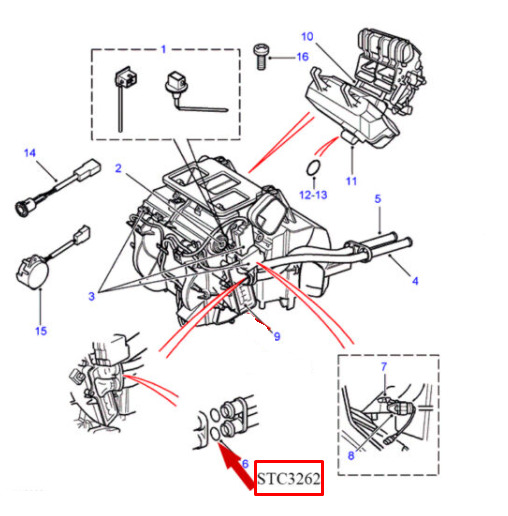 1
16
10
14
2
11
12-13
5
4
3
15
9
7
8
6
STC3262