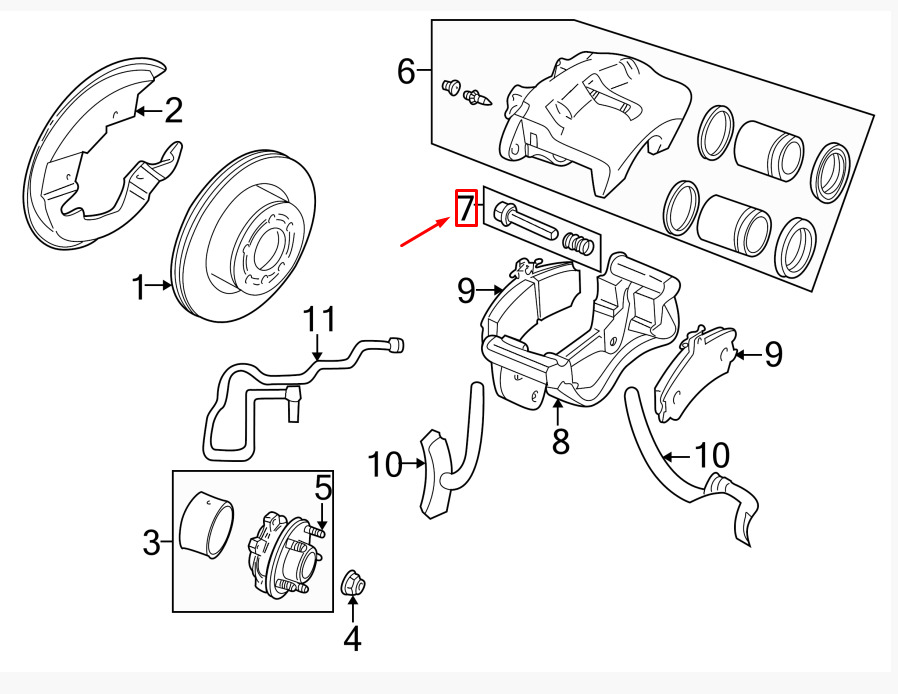 6
2
7
1
9
11
9
8
10
10
5
3
4