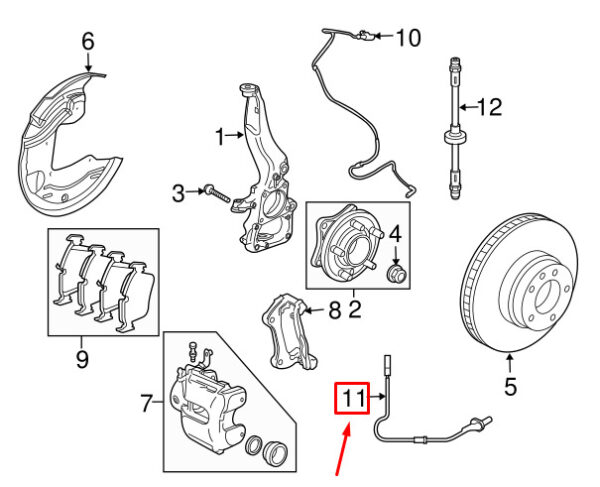 6
10
12
1
3
4
2
8
9
7
11
5