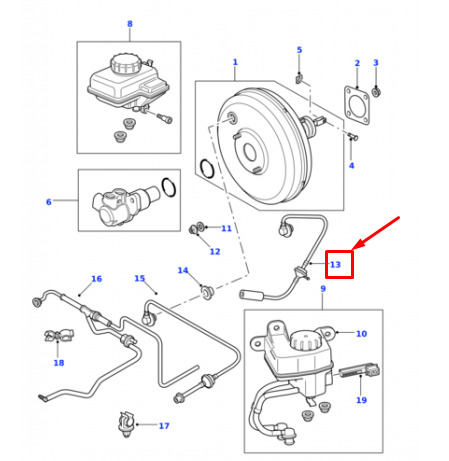 8
1
5
2
3
4
6
11
12
13
14
16
15
9
10
18
19
17