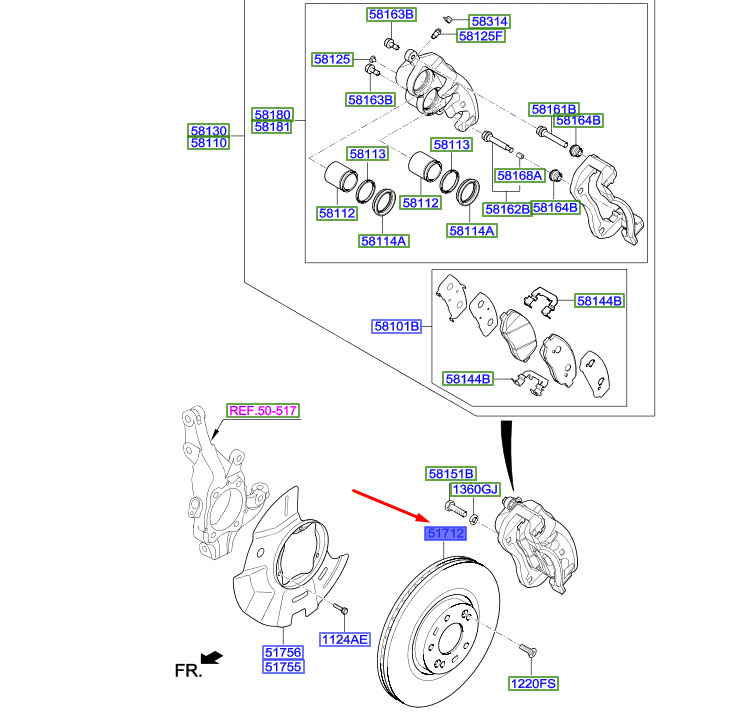 58163B
58314
58125F
58125
58163B
58180
58181
58130
58110
58161B
58164B
58113
58113
58168A
58112
58112
58162B
58164B
58114A
58114A
58144B
58101B
58144B
REF.50-517
58151B
1360GJ
51712
1124AE
51756
51755
FR.
1220FS