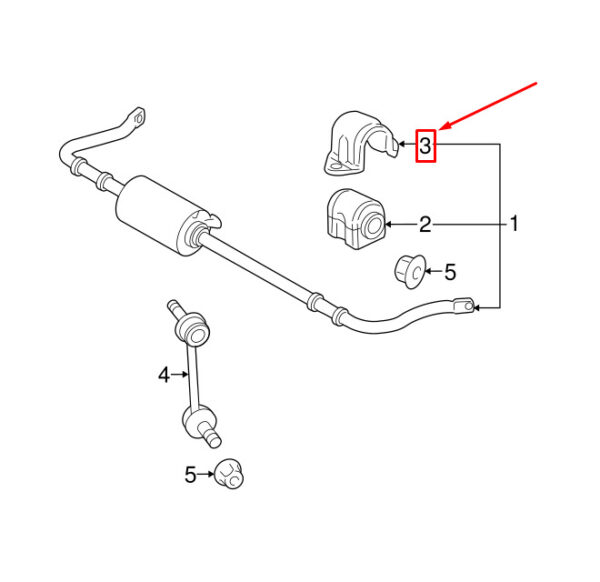 3
2
1
5
4
5