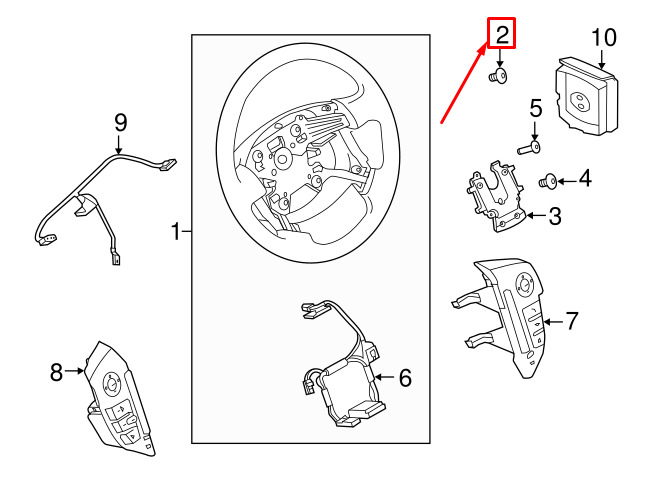 2
10
9
5
4
3
1
7
8
6