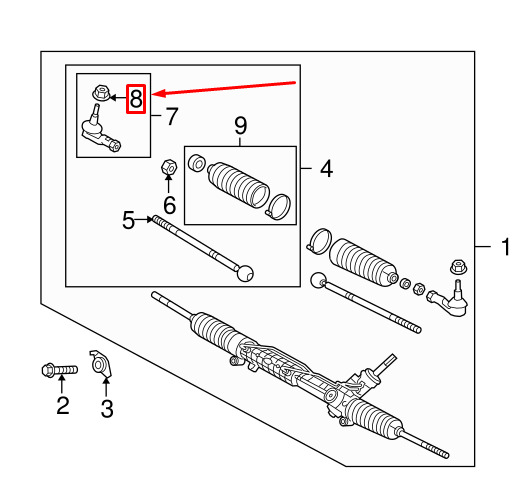 8
7
9
4
6
5
1
2
3