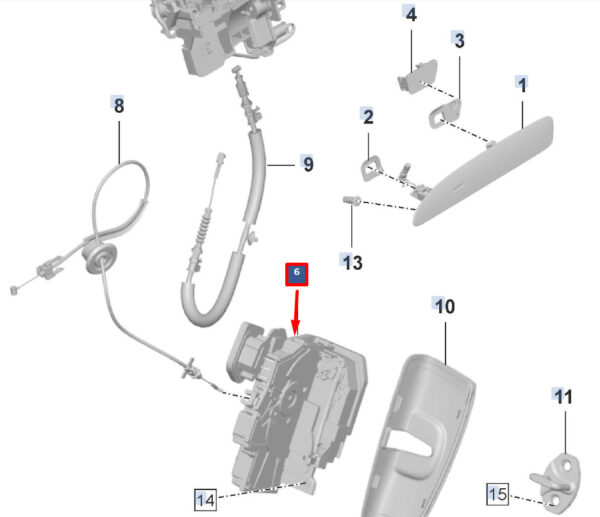 4
3
1
8
2
9
13
6
10
11
14
15