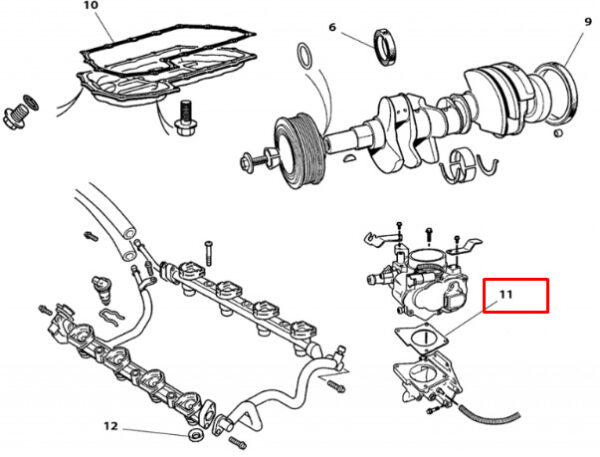 10

6

9

11

12