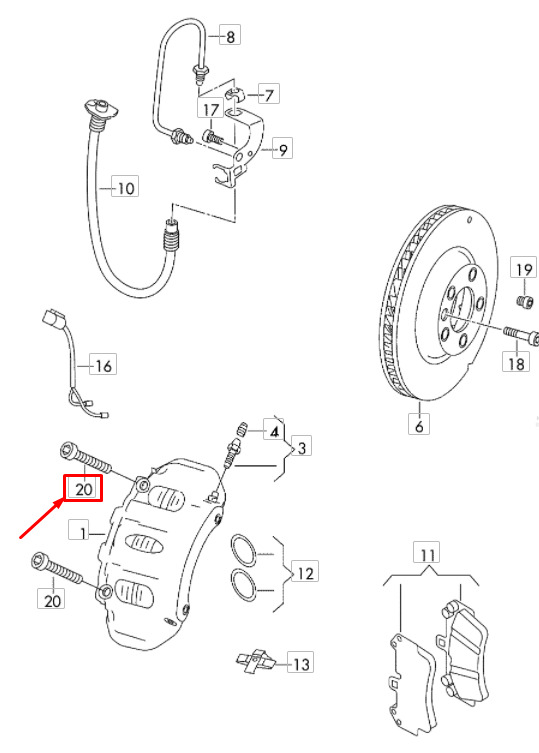 8
7
17
9
10
19
18
16
6
4
3
20
1
12
20
11
13