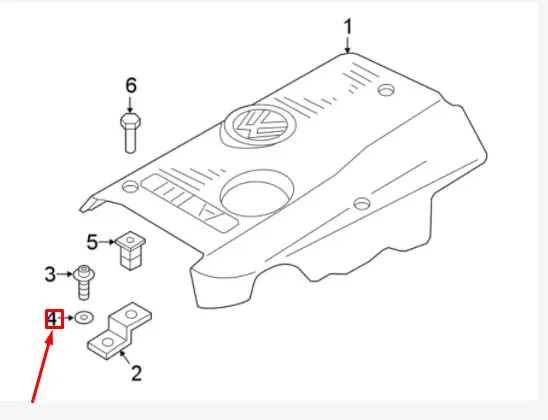 1
6
5
3
4
2