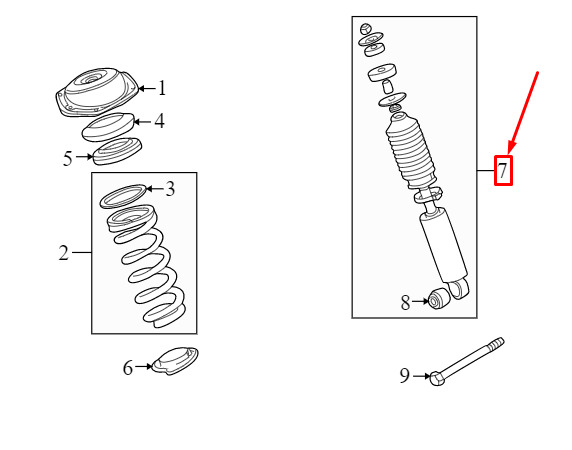 1
4
5
3
2
6
7
8
9