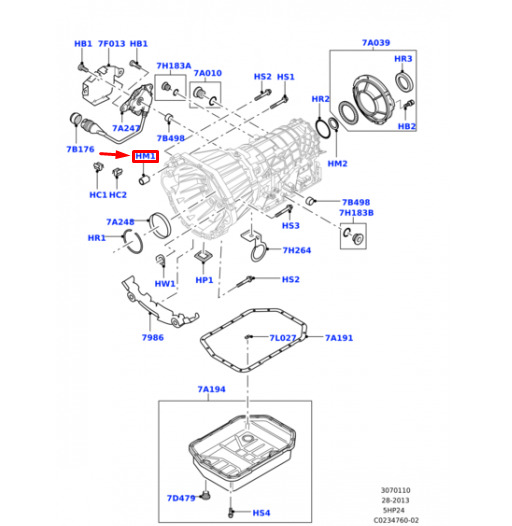 HB1
7F013
HB1
7H183A
7A010
HS2
HS1
7A039
HR3
HR2
HB2
7A247
7B498
7B176
HM1
HM2
HC1
HC2
7B498
7H183B
7A248
HS3
HR1
7H264
HW1
HP1
HS2
7986
7L027
7A191
7A194
7D479
HS4
3070110
28-2013
5HP24
C0234760-02