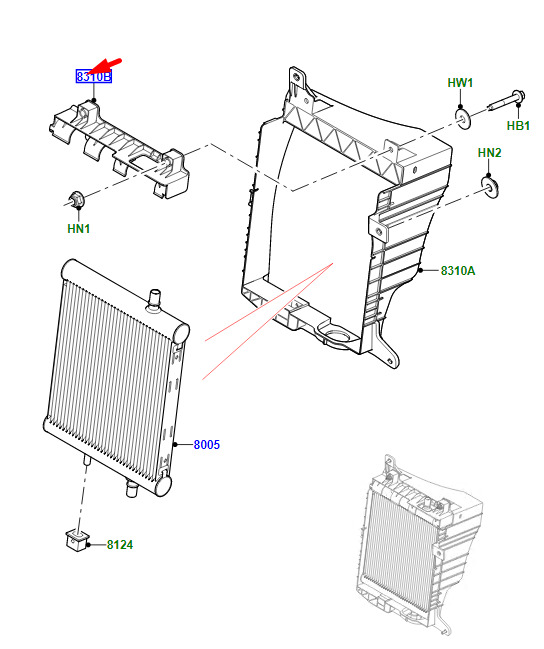 8310B
HW1
HB1
HN2
HN1
8310A
8005
8124