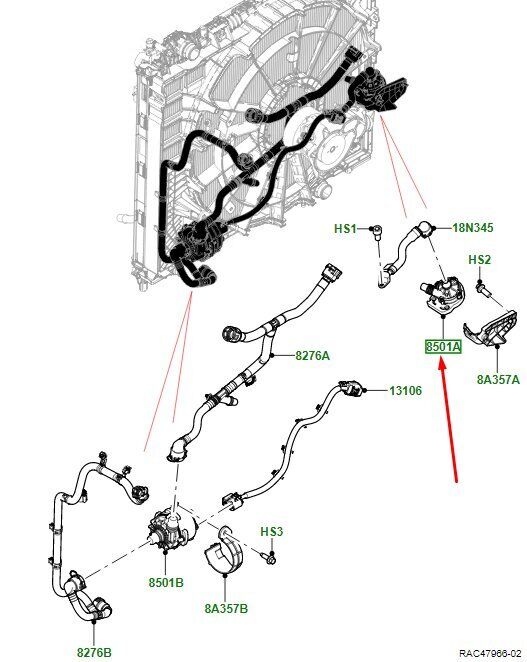 HS1
18N345
HS2
8501A
8A357A
8276A
13106
HS3
8501B
8A357B
8276B
RAC47966-02