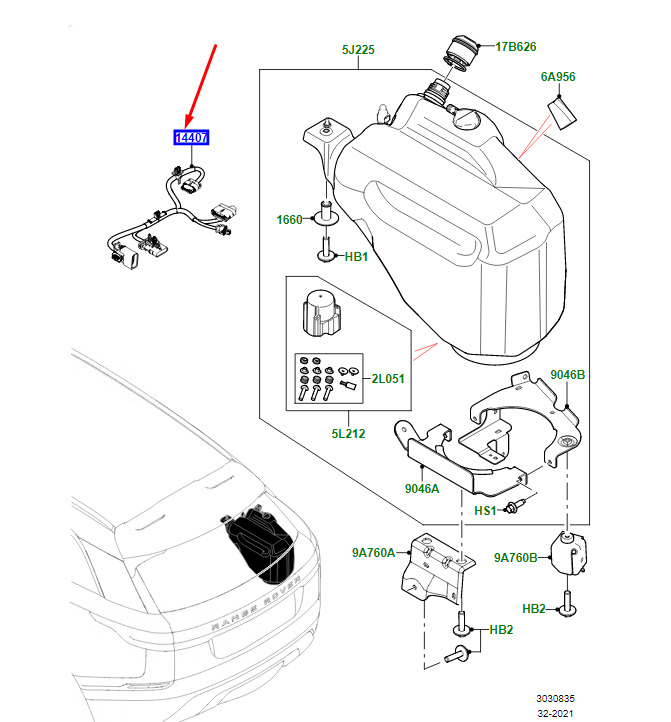 14407
5J225
17B626
6A956
1660
HB1
2L051
5L212
9046B
9046A
HS1
9A760A
9A760B
HB2
HB2
RANGE ROVER
3030835
32-2021