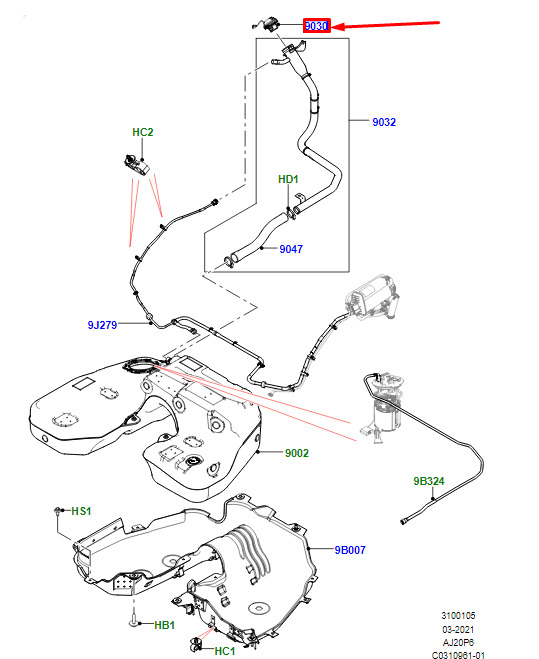 9030
9032
HC2
HD1
9047
9J279
9002
9B324
HS1
9B007
HB1
HC1
3100105
03-2021
AJ20P6
C0310961-01