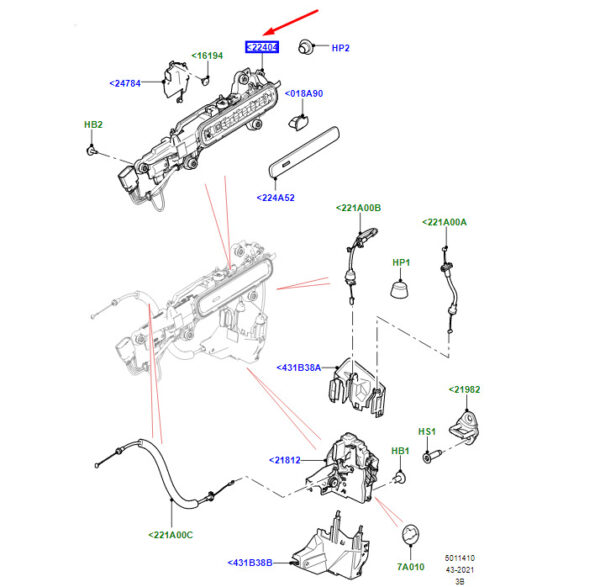 <22404
HP2
<16194
<24784
<018A90
HB2
<224A52
<221A00B
<221A00A
HP1
<431B38A
<21982
HS1
<21812
HB1
<221A00C
<431B38B
7A010
5011410
43-2021
3B