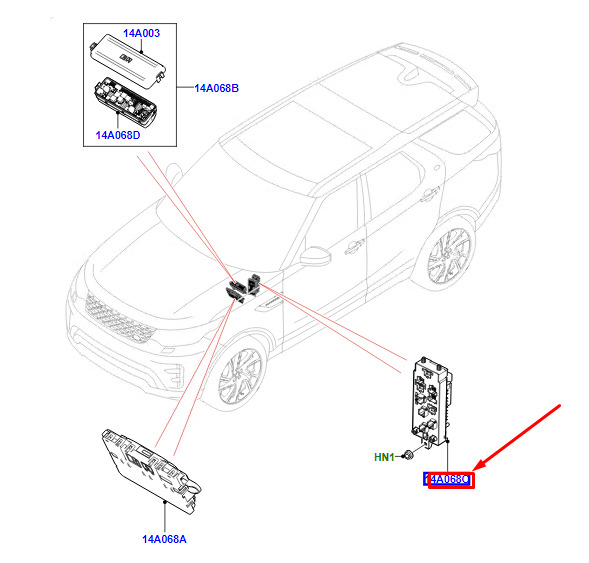 14A003

14A068B

14A068D

HN1

14A068C

14A068A