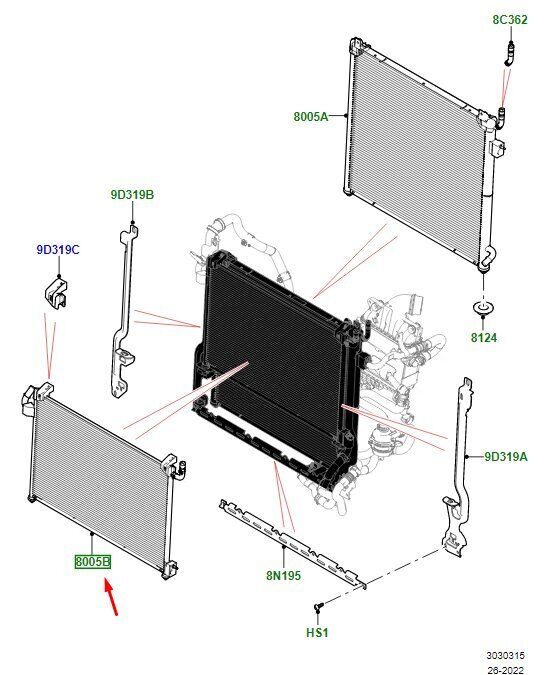 8C362
8005A
9D319B
9D319C
8124
9D319A
8005B
8N195
HS1
3030315
26-2022