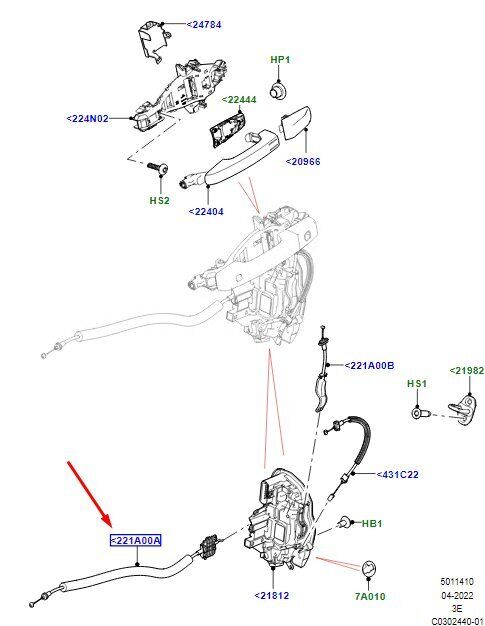 <24784
HP1
<22444
<224N02
<20966
HS2
<22404
<221A00B
<21982
HS1
<431C22
HB1
<221A00A
<21812
7A010
5011410
04-2022
3E
C0302440-01