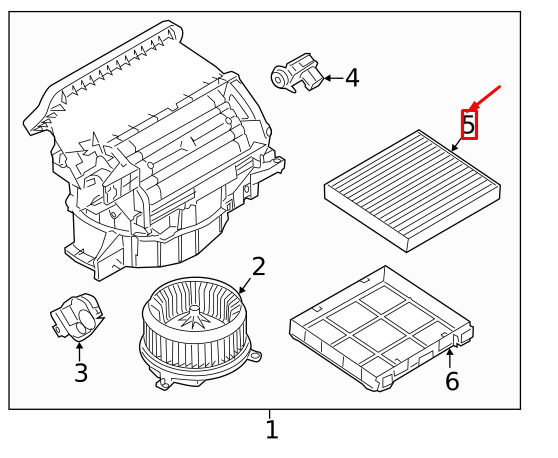 4
5
2
3
6
1