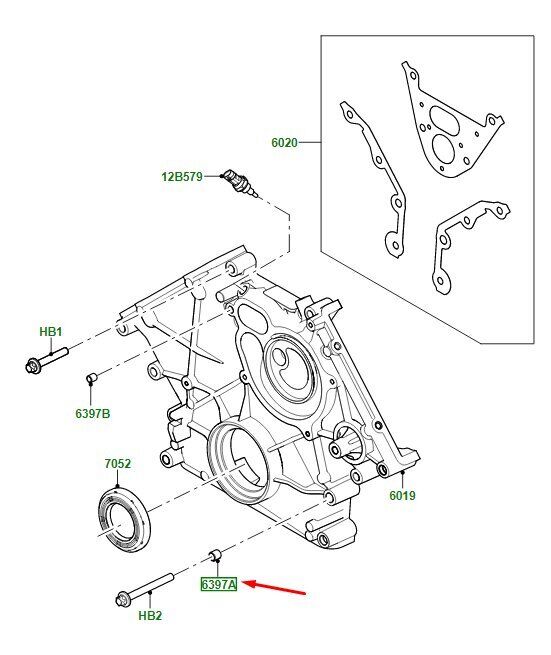 6020

12B579

HB1

6397B

7052

6019

6397A

HB2