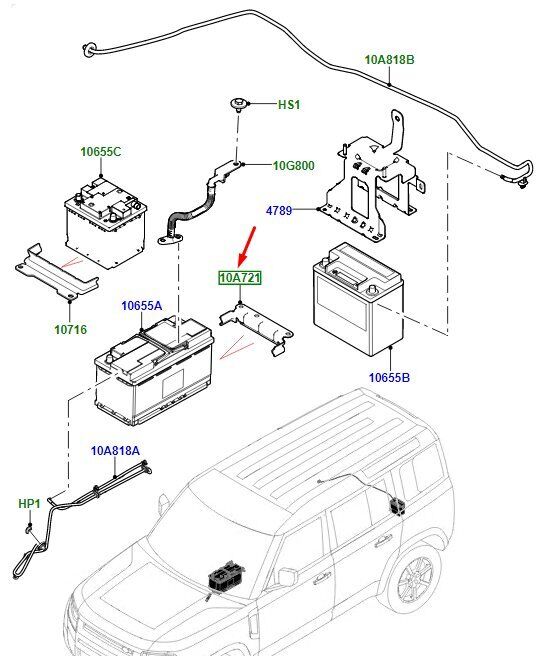 10A818B
HS1
10655C
10G800
4789
10A721
10716
10655A
10655B
10A818A
HP1