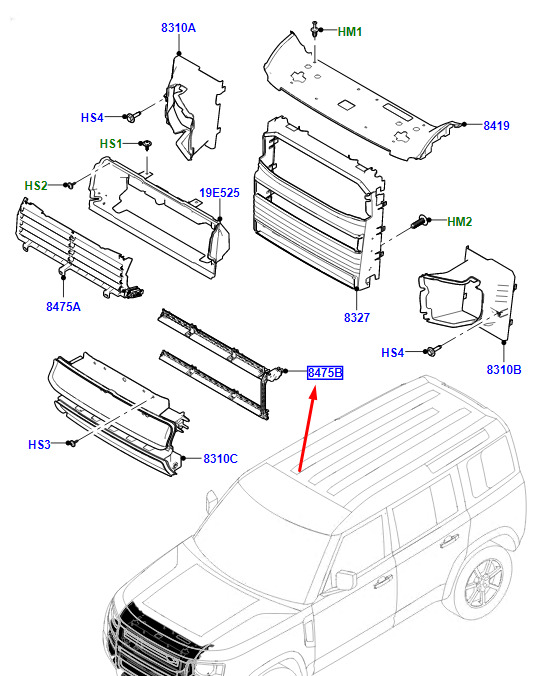 8310A
HM1
HS4
8419
HS1
HS2
19E525
HM2
8475A
8327
HS4
8310B
8475B
HS3
8310C