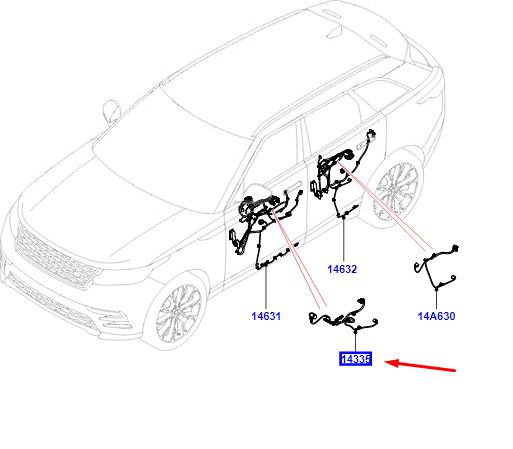 14632

14631

14A630

14335