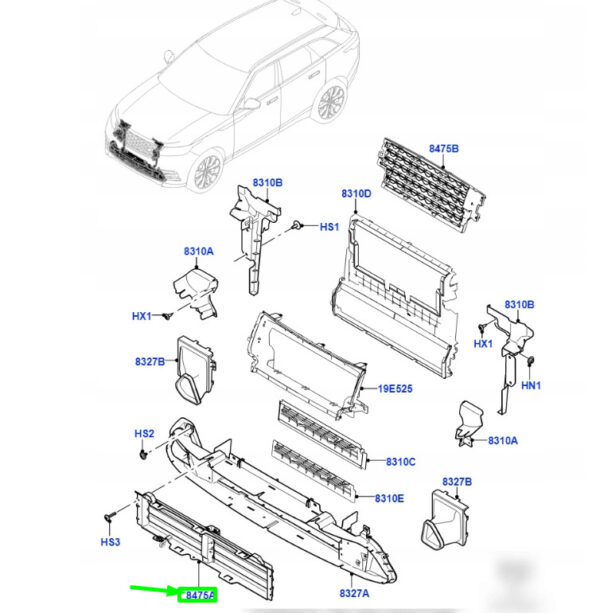 8475B
8310B
8310D
HS1
8310A
HX1
8310B
HX1
8327B
HN1
19E525
HS2
8310A
8310C
8327B
8310E
HS3
8475A
8327A