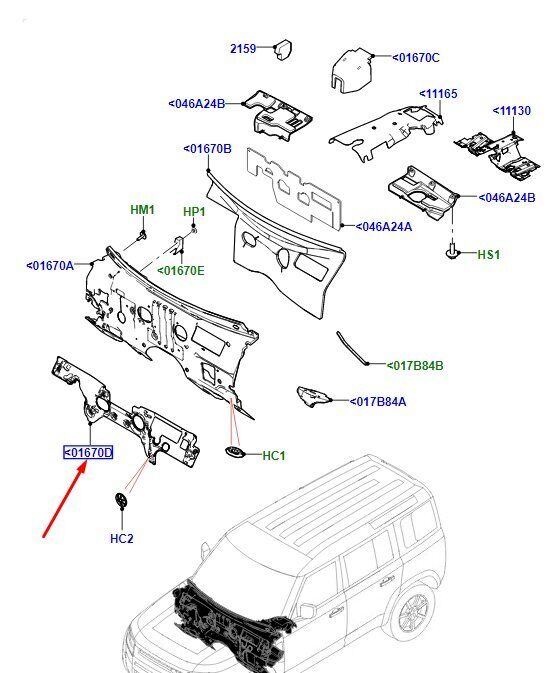 2159
<01670C
<046A24B
<11165
<11130
<01670B
<046A24B
HM1
HP1
<046A24A
HS1
<01670A
<01670E
<017B84B
<017B84A
<01670D
HC1
HC2