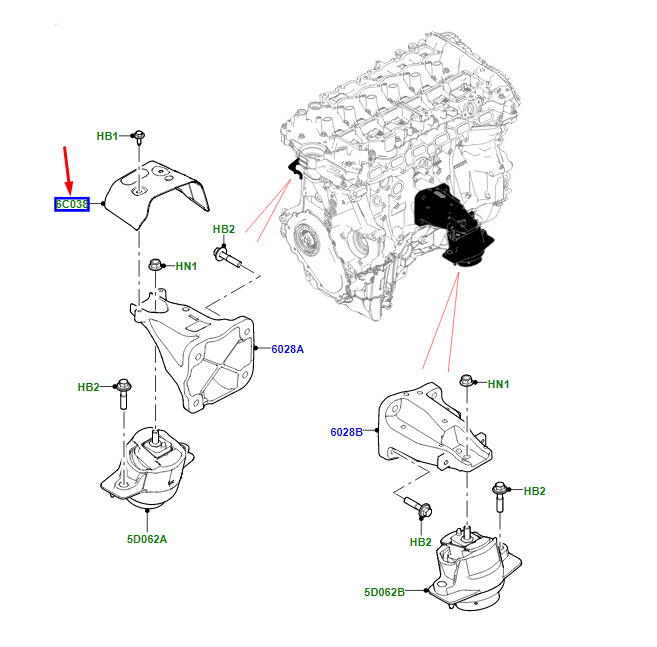 HB1
6C038
HB2
HN1
6028A
HB2
5D062A
HN1
6028B
HB2
HB2
5D062B