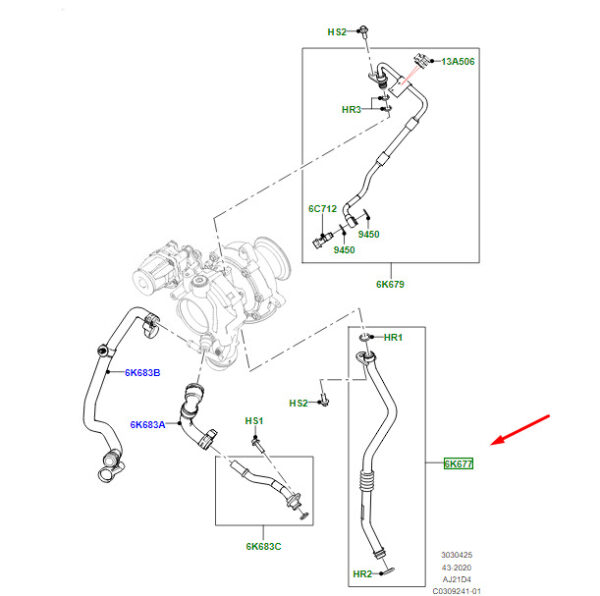 HS2
13A506
HR3
6C712
9450
9450
6K679
HR1
6K683B
HS2
6K683A
HS1
6K677
6K683C
HR2
3030425
43-2020
AJ21D4
C0309241-01