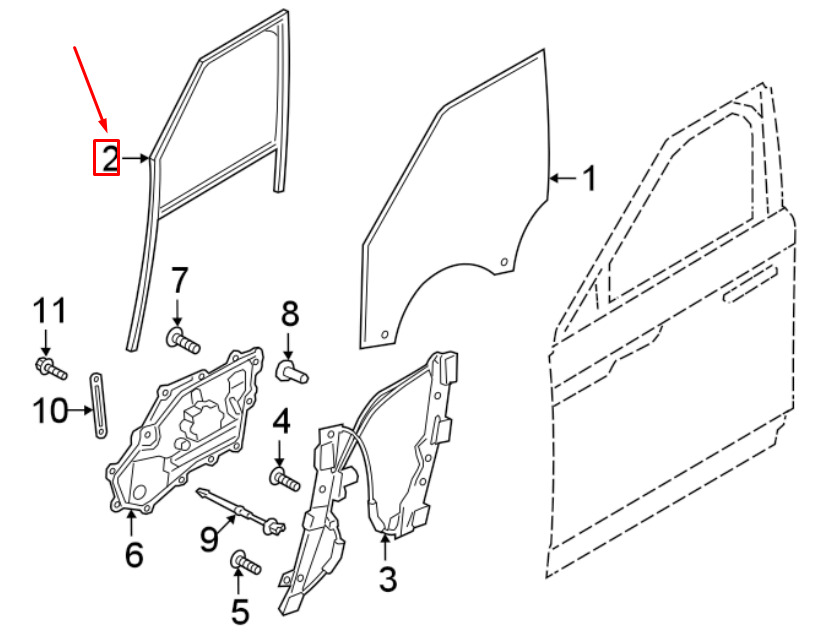 2
1
7
11
8
10
4
6
9
3
5