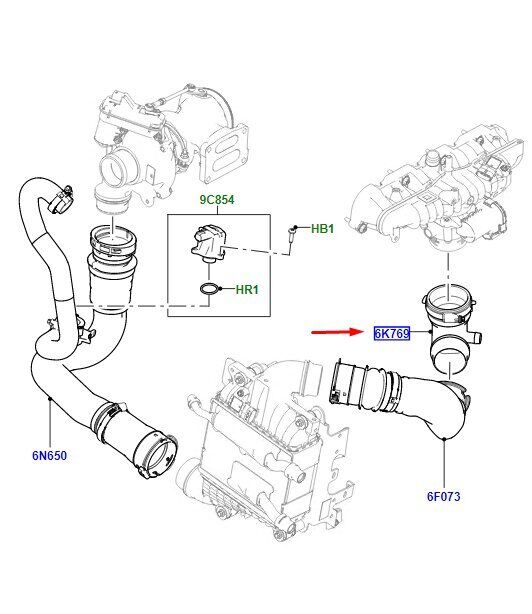 9C854

HB1

HR1

6K769

6N650

6F073