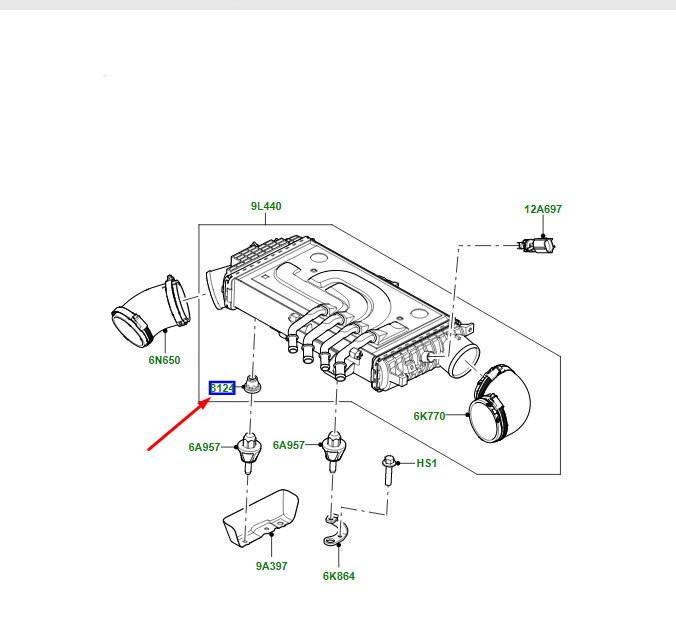 9L440
12A697
6N650
8124
6K770
6A957
6A957
HS1
9A397
6K864