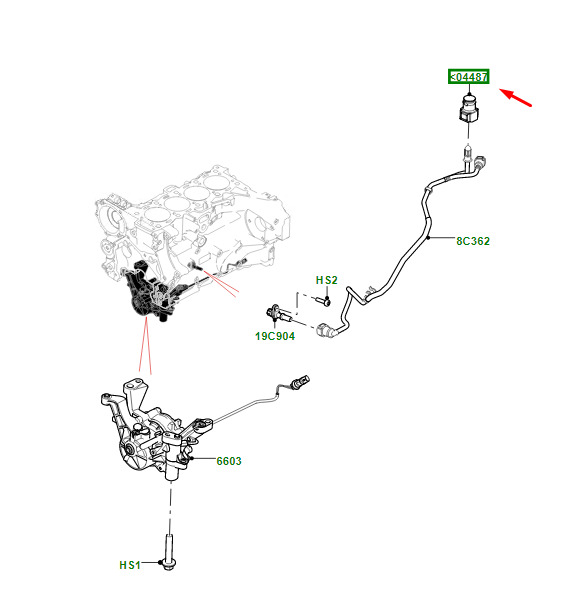 <04487

8C362

HS2

19C904

6603

HS1